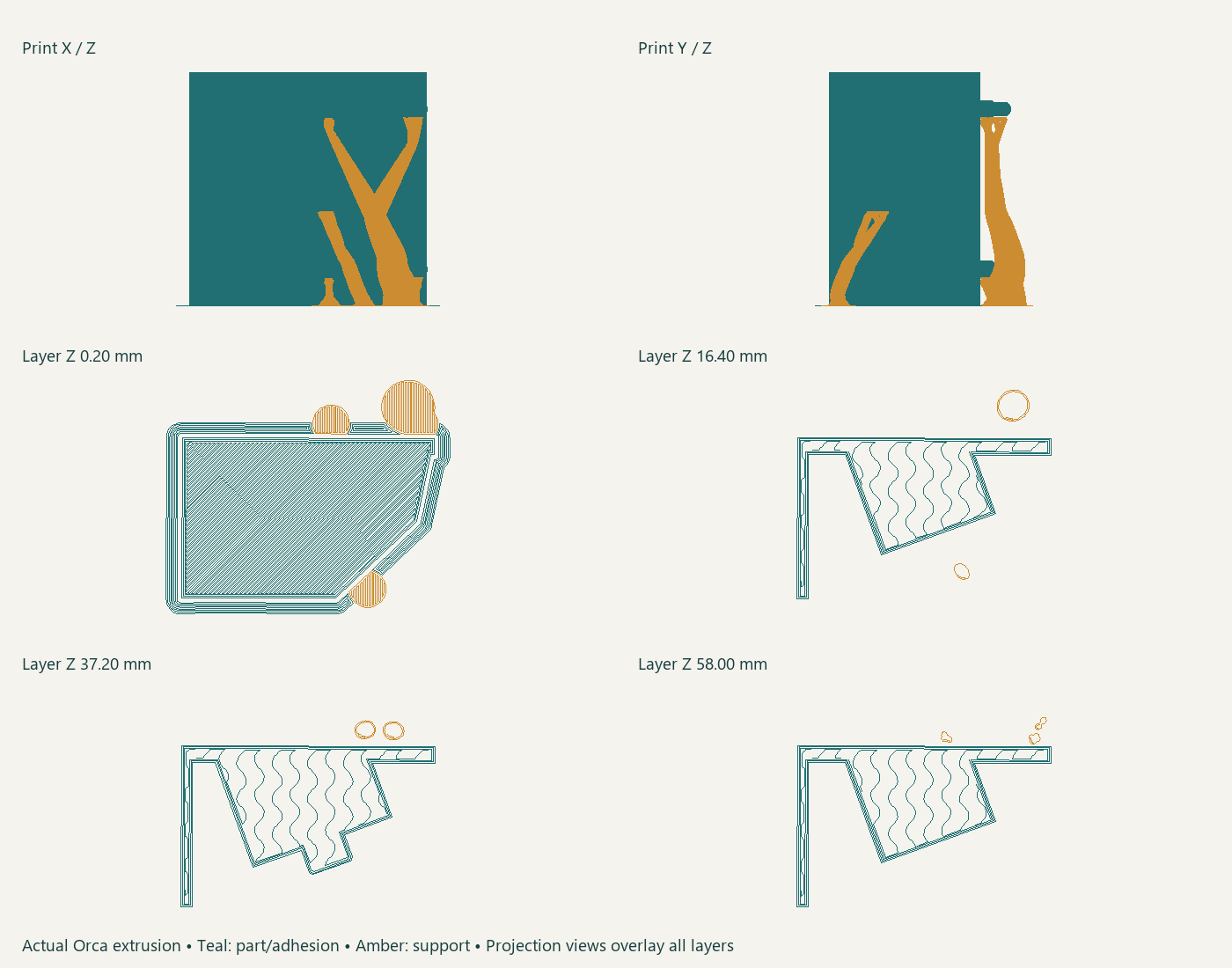 Print X / Z

Print Y / Z

Layer Z 0.20 mm

Layer Z 16.40 mm

Layer Z 37.20 mm

Layer Z 58.00 mm

Actual Orca extrusion • Teal: part/adhesion • Amber: support • Projection views overlay all layers